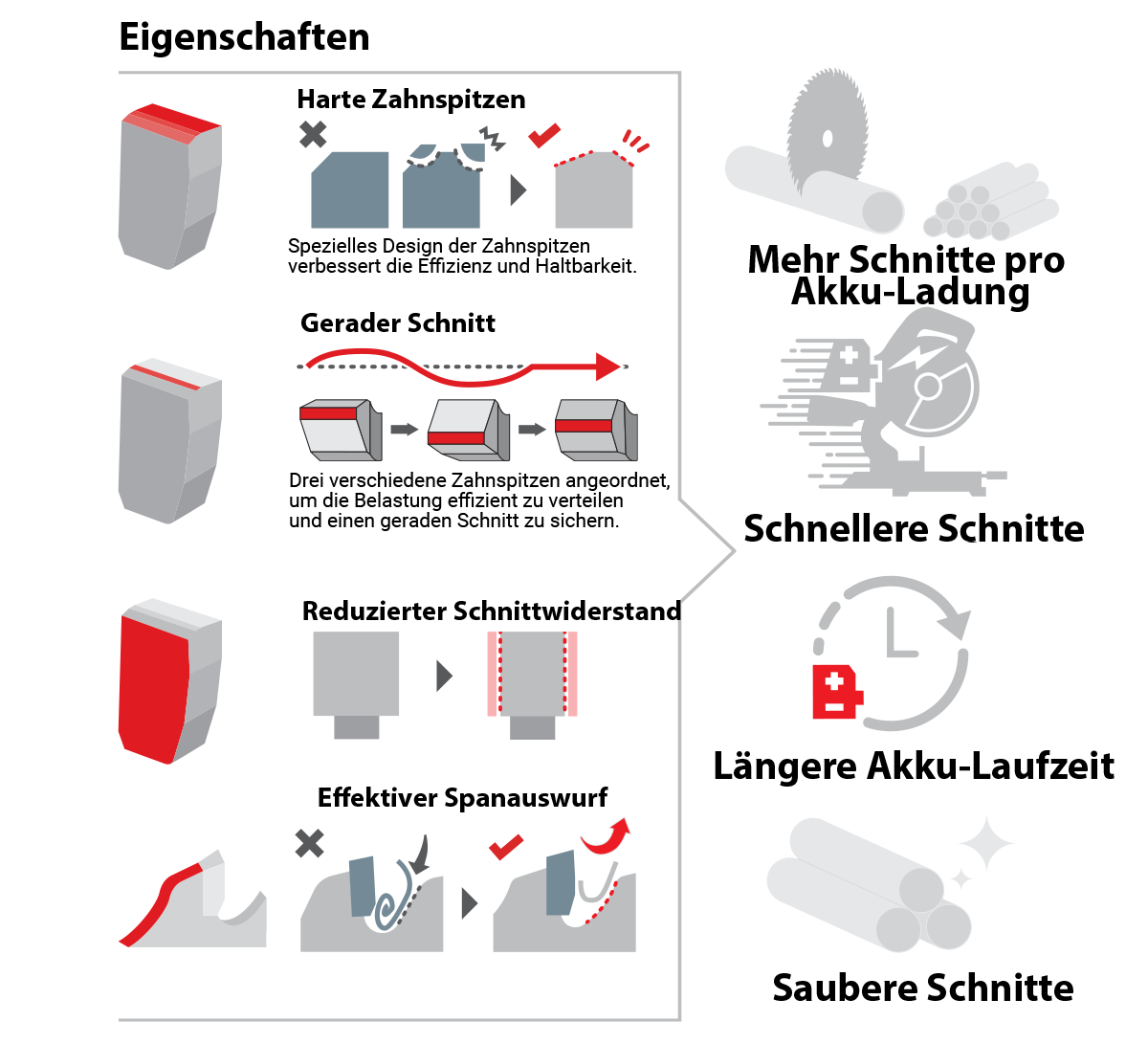 Eigenschaften

Harte Zahnspitzen

Spezielles Design der Zahnspitzen verbessert die Effizienz und Haltbarkeit.

Gerader Schnitt

Drei verschiedene Zahnspitzen angeordnet, um die Belastung effizient zu verteilen und einen geraden Schnitt zu sichern.

Reduzierter Schnittwiderstand

Effektiver Spanauswurf

Mehr Schnitte pro Akku-Ladung

Schnellere Schnitte

Längere Akku-Laufzeit

Saubere Schnitte