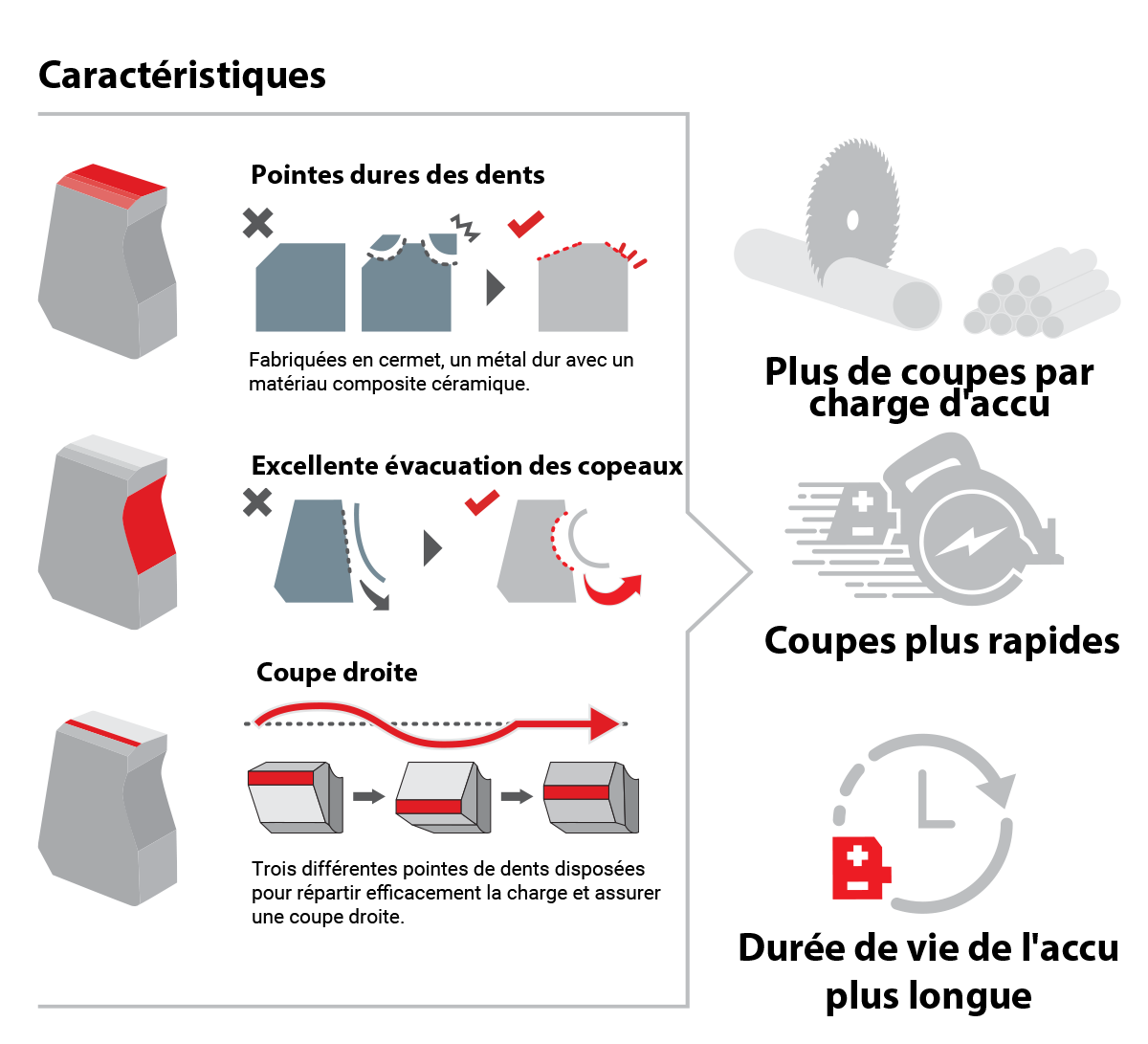 Caractéristiques

Pointes dures des dents

Fabriquées en cermet, un métal dur avec un matériau composite céramique.

Excellente évacuation des copeaux

Coupe droite

Trois différentes pointes de dents disposées pour répartir efficacement la charge et assurer une coupe droite.

Plus de coupes par charge d'accu

Coupes plus rapides

Durée de vie de l'accu plus longue