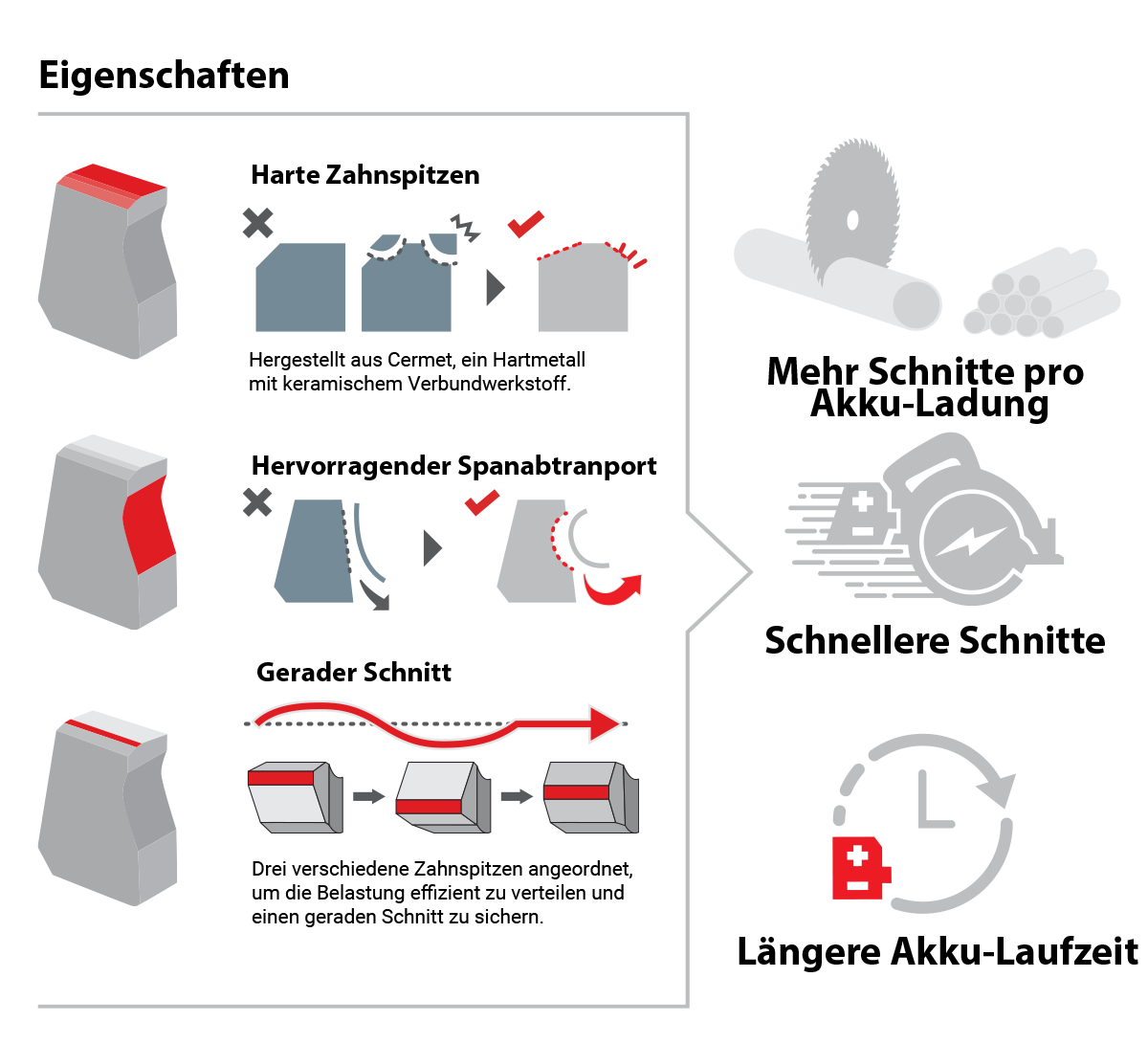 Eigenschaften

Harte Zahnspitzen

Hergestellt aus Cermet, ein Hartmetall mit keramischem Verbundwerkstoff.

Hervorragender Spanabtranport

Gerader Schnitt

Drei verschiedene Zahnspitzen angeordnet, um die Belastung effizient zu verteilen und einen geraden Schnitt zu sichern.

Mehr Schnitte pro Akku-Ladung

Schnellere Schnitte

Längere Akku-Laufzeit